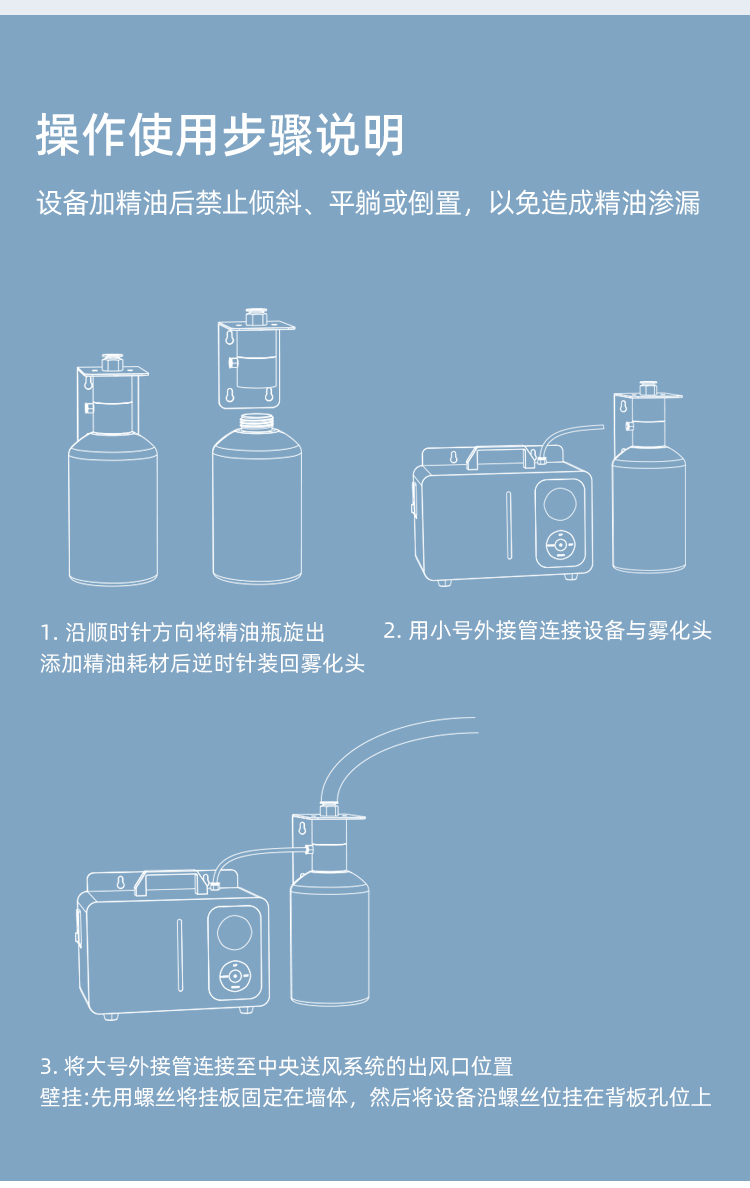 操作使用步骤说明

设备加精油后禁止倾斜、平躺或倒置，以免造成精油渗漏

1. 沿顺时针方向将精油瓶旋出
添加精油耗材后逆时针装回雾化头

2. 用小号外接管连接设备与雾化头

3. 将大号外接管连接至中央送风系统的出风口位置
壁挂:先用螺丝将挂板固定在墙体，然后将设备沿螺丝位挂在背板孔位上